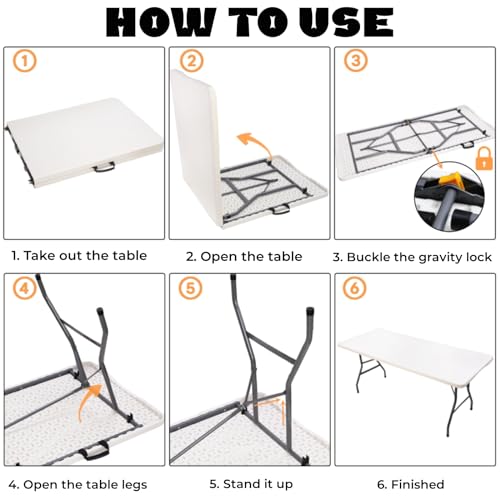 HOW TO USE

1

1. Take out the table

2

2. Open the table

3

3. Buckle the gravity lock

4

4. Open the table legs

5

5. Stand it up

6

6. Finished